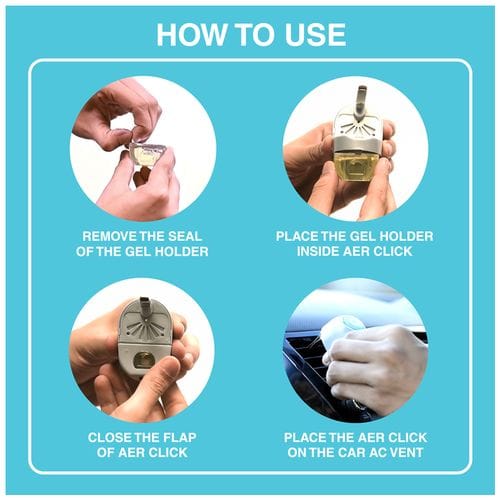 HOW TO USE

REMOVE THE SEAL OF THE GEL HOLDER

PLACE THE GEL HOLDER INSIDE AER CLICK

CLOSE THE FLAP OF AER CLICK

PLACE THE AER CLICK ON THE CAR AC VENT