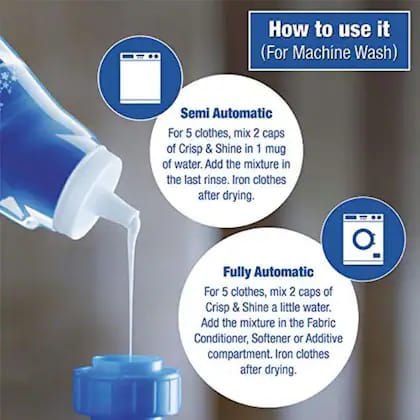 How to use it
(For Machine Wash)

Semi Automatic
For 5 clothes, mix 2 caps of Crisp & Shine in 1 mug of water. Add the mixture in the last rinse. Iron clothes after drying.

Fully Automatic
For 5 clothes, mix 2 caps of Crisp & Shine a little water. Add the mixture in the Fabric Conditioner, Softener or Additive compartment. Iron clothes after drying.