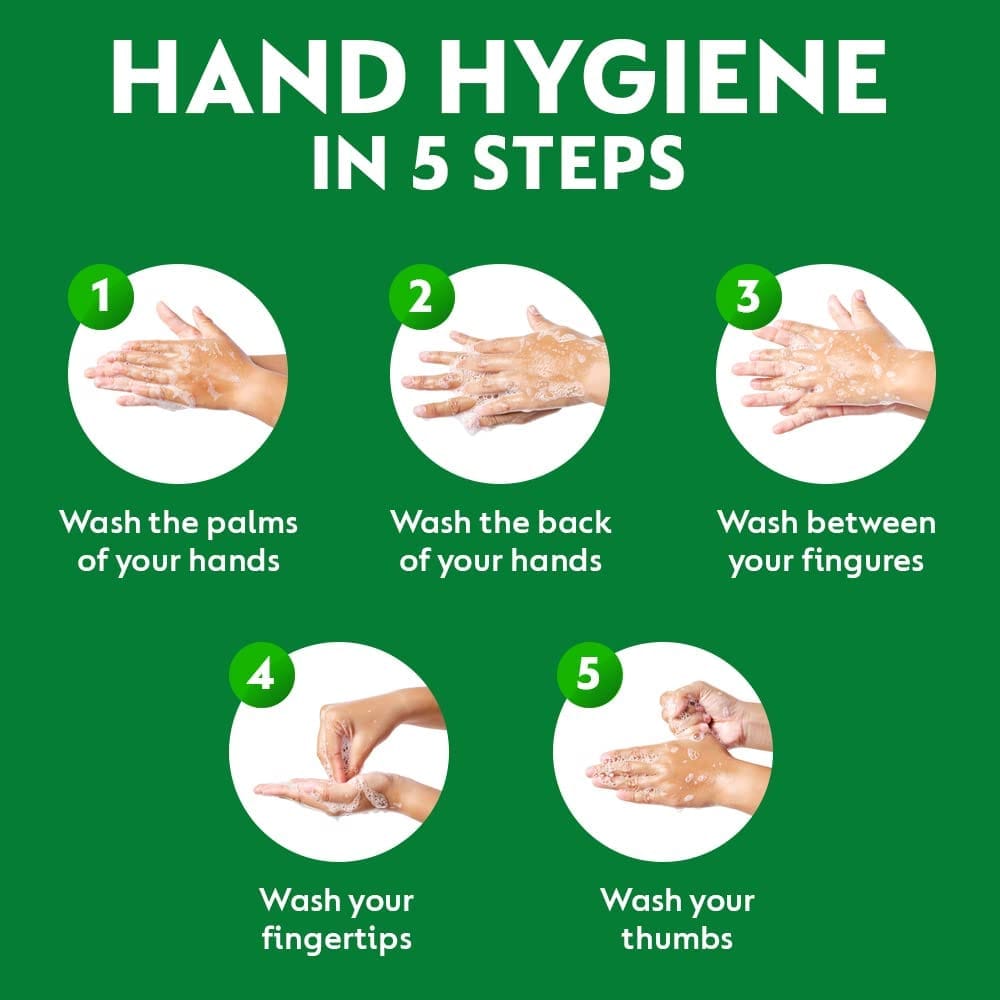 HAND HYGIENE
IN 5 STEPS

1
Wash the palms of your hands

2
Wash the back of your hands

3
Wash between your fingures

4
Wash your fingertips

5
Wash your thumbs