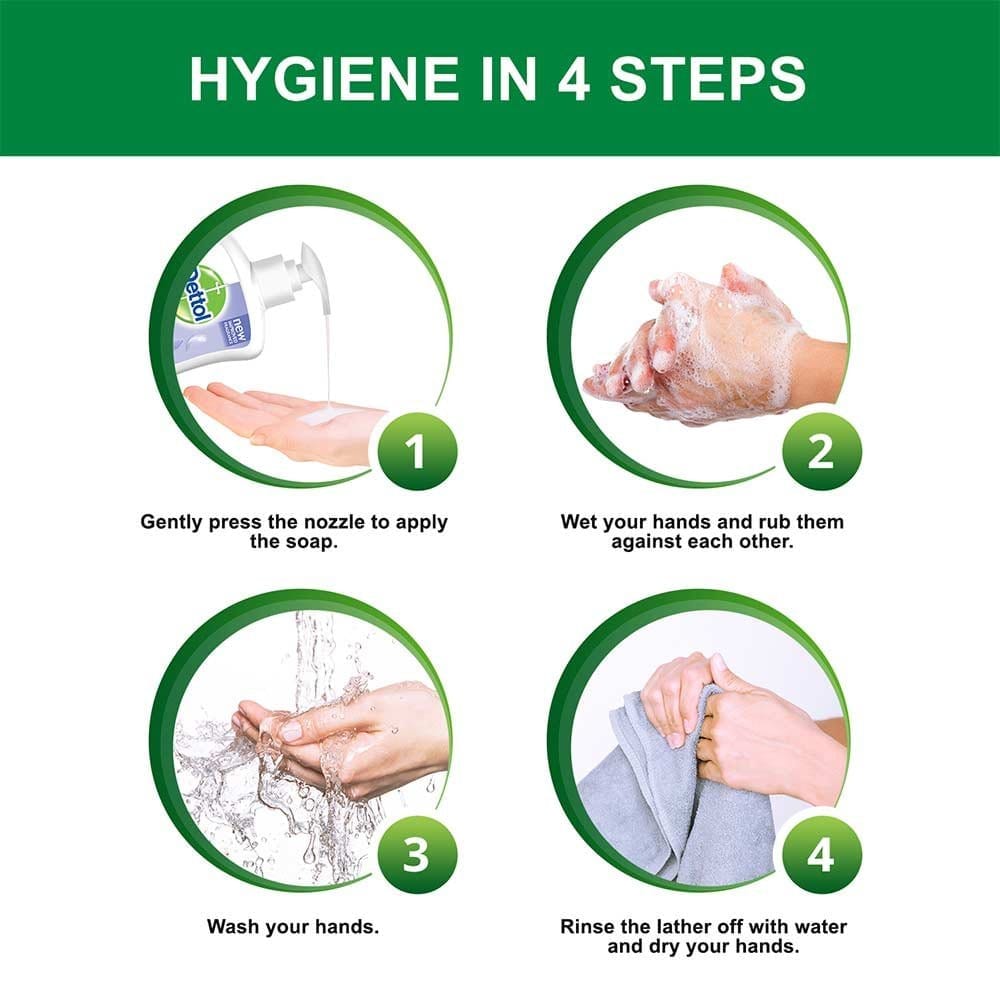 HYGIENE IN 4 STEPS

Dettol
NEW

1

Gently press the nozzle to apply the soap.

2

Wet your hands and rub them against each other.

3

Wash your hands.

4

Rinse the lather off with water and dry your hands.