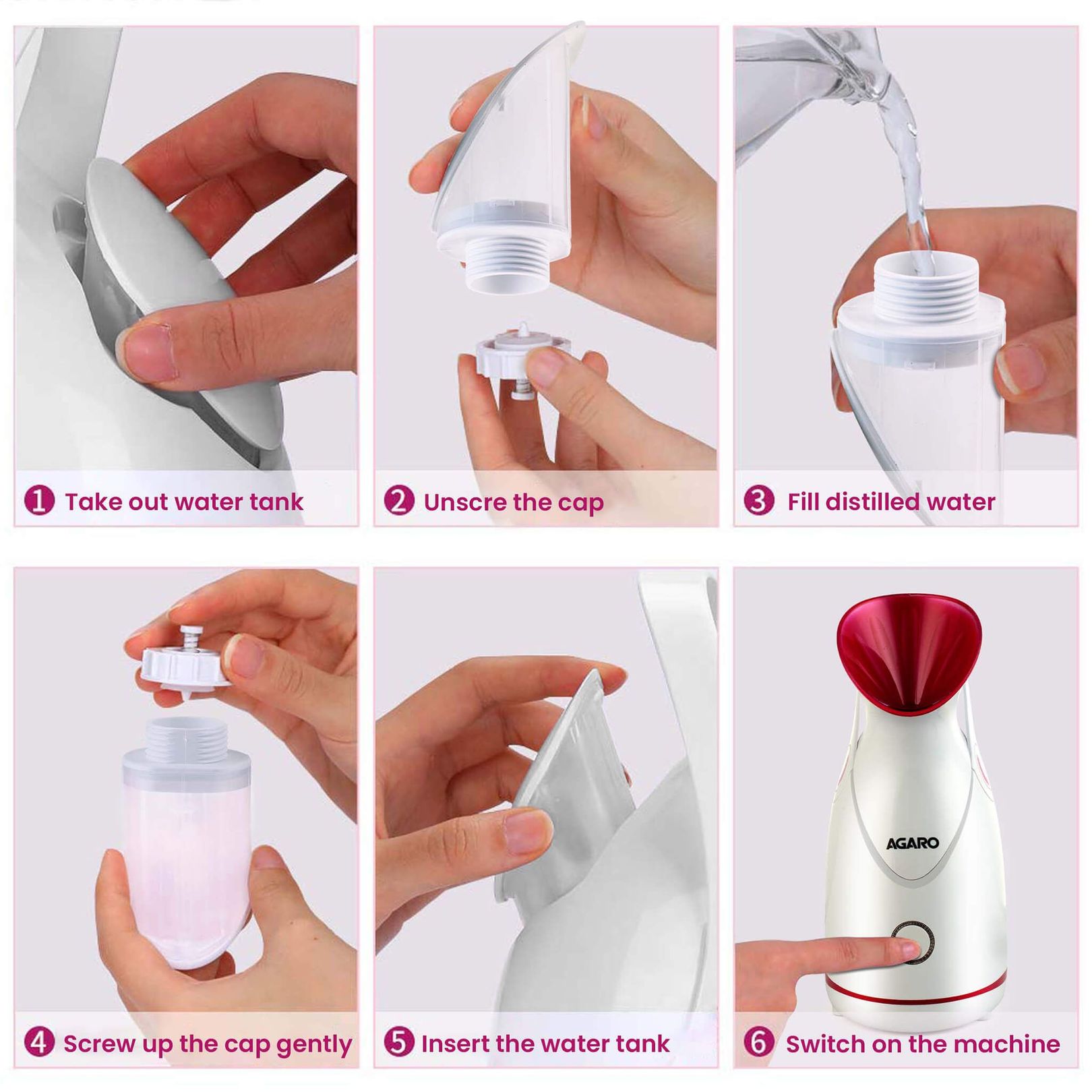 1 Take out water tank

2 Unscre the cap

3 Fill distilled water

4 Screw up the cap gently

5 Insert the water tank

AGARO

6 Switch on the machine