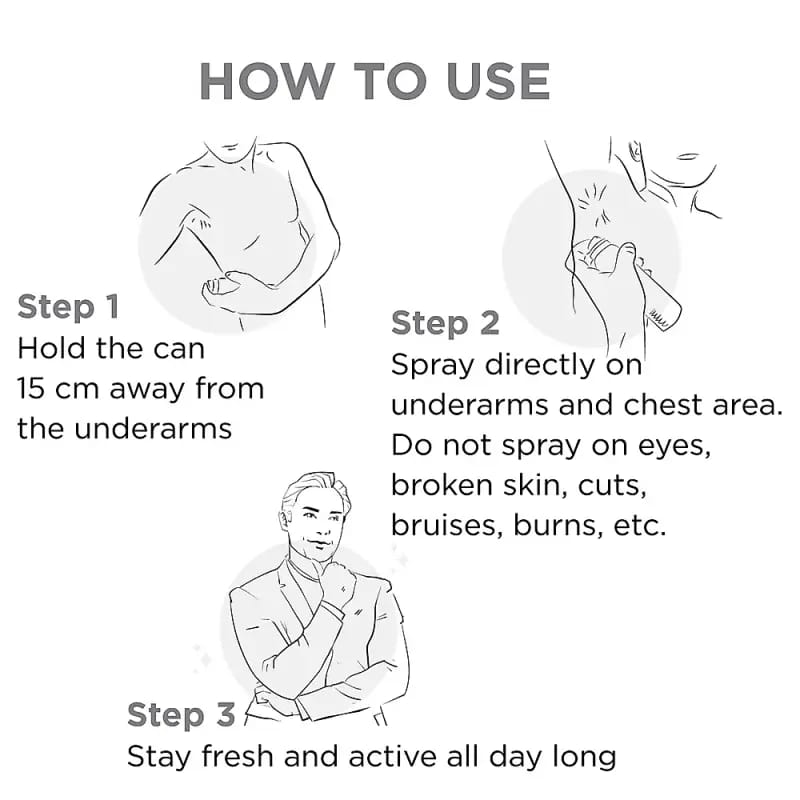 HOW TO USE

Step 1
Hold the can 15 cm away from the underarms

Step 2
Spray directly on underarms and chest area. Do not spray on eyes, broken skin, cuts, bruises, burns, etc.

Step 3
Stay fresh and active all day long