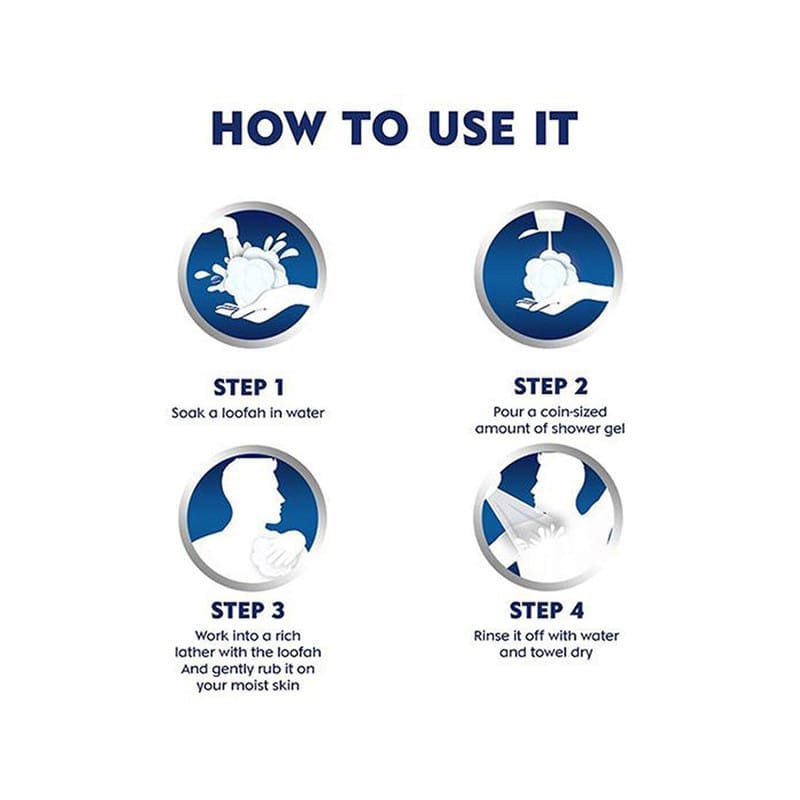 HOW TO USE IT

STEP 1
Soak a loofah in water

STEP 2
Pour a coin-sized amount of shower gel

STEP 3
Work into a rich lather with the loofah And gently rub it on your moist skin

STEP 4
Rinse it off with water and towel dry