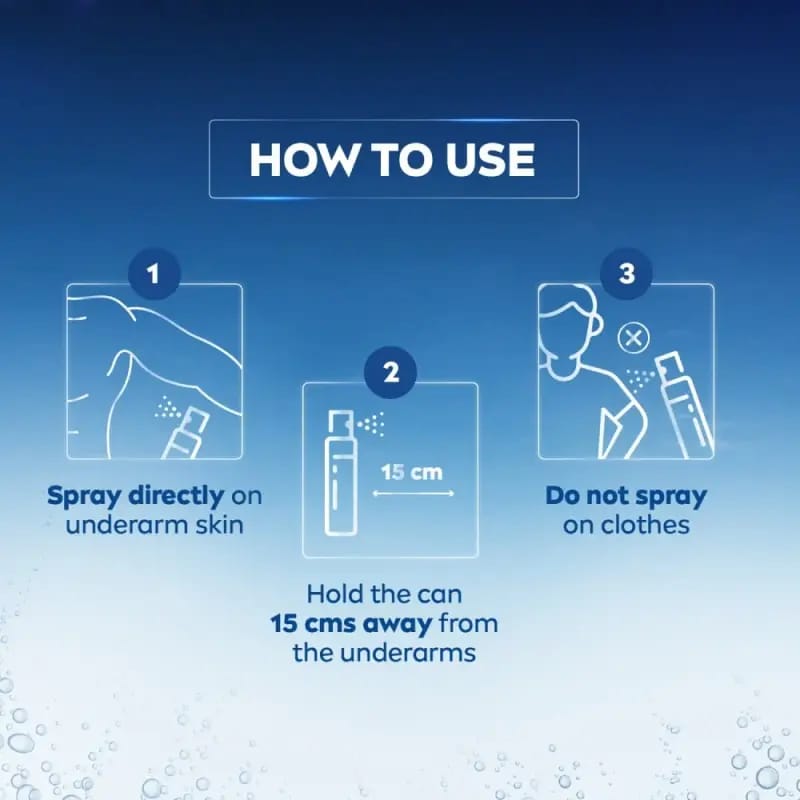 HOW TO USE

1

Spray directly on underarm skin

2

15 cm

Hold the can 15 cms away from the underarms

3

Do not spray on clothes