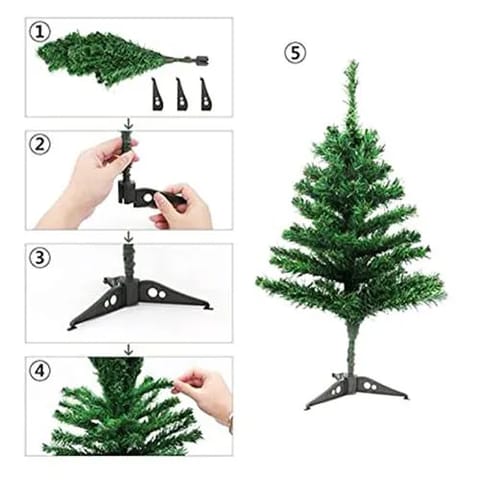 ①

②

③

④

⑤