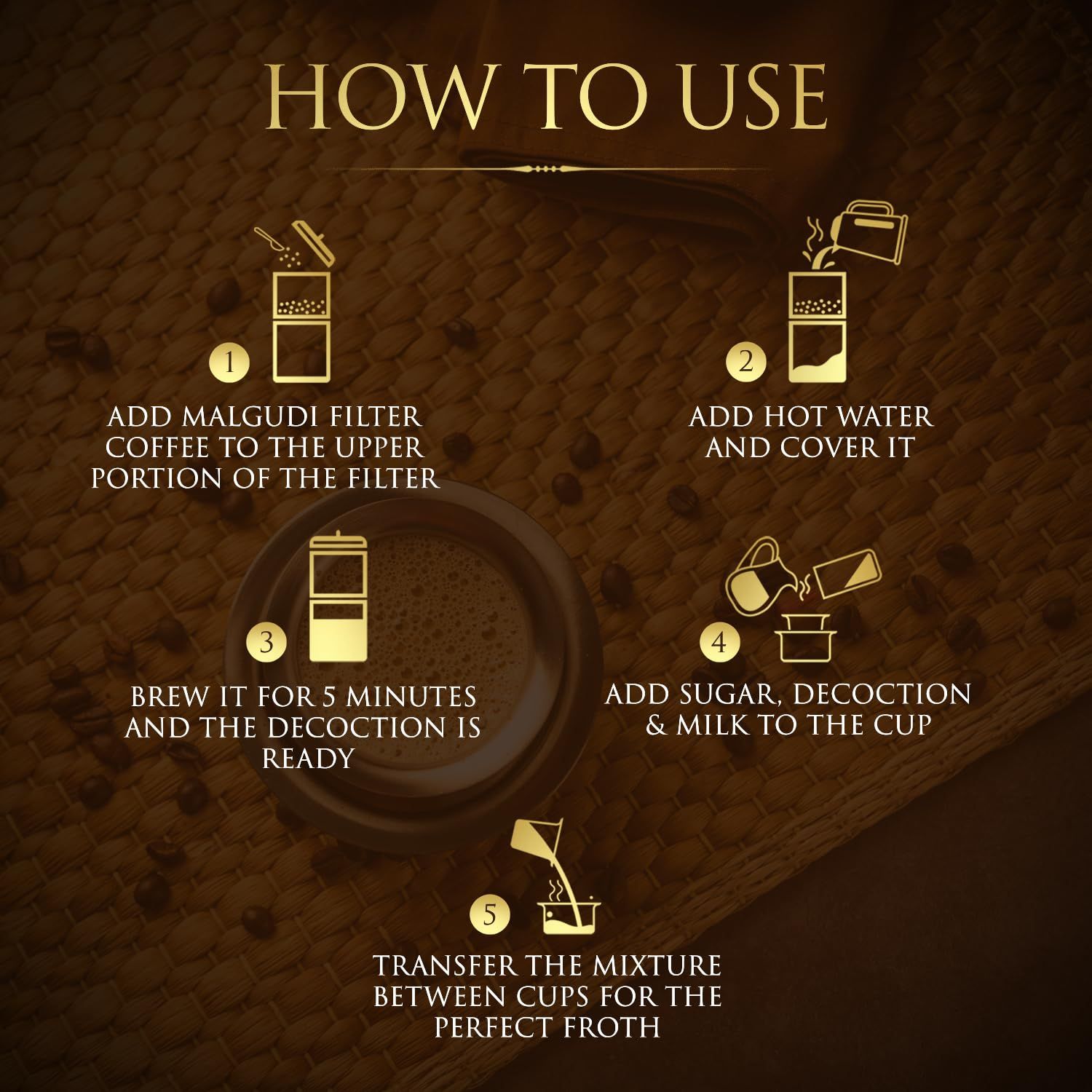 HOW TO USE

1

ADD MALGUDI FILTER COFFEE TO THE UPPER PORTION OF THE FILTER

2

ADD HOT WATER AND COVER IT

3

BREW IT FOR 5 MINUTES AND THE DECOCTION IS READY

4

ADD SUGAR, DECOCTION & MILK TO THE CUP

5

TRANSFER THE MIXTURE BETWEEN CUPS FOR THE PERFECT FROTH