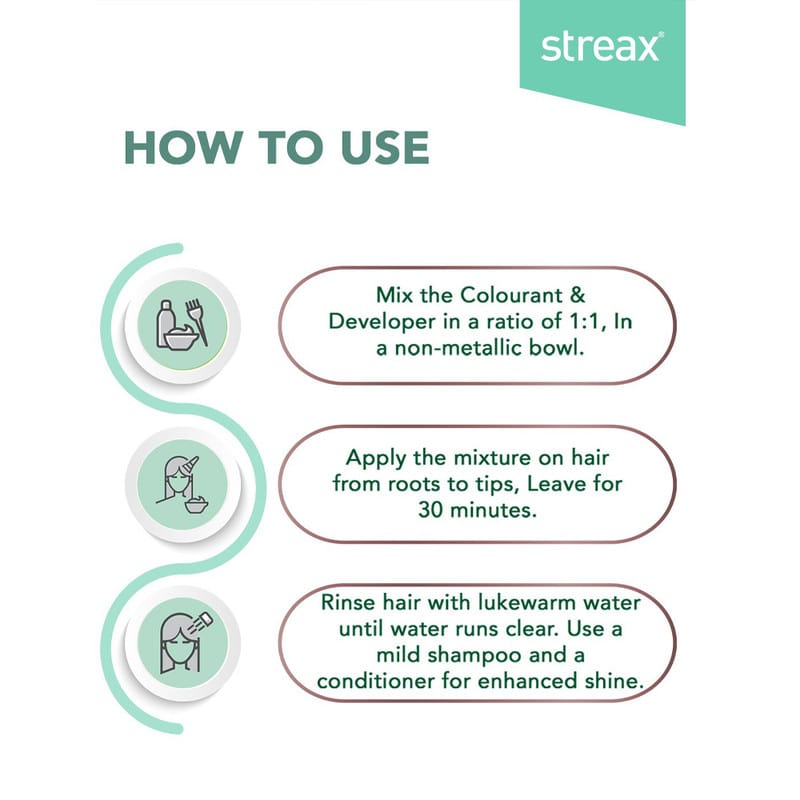 streax®

HOW TO USE

Mix the Colourant & Developer in a ratio of 1:1, In a non-metallic bowl.

Apply the mixture on hair from roots to tips, Leave for 30 minutes.

Rinse hair with lukewarm water until water runs clear. Use a mild shampoo and a conditioner for enhanced shine.