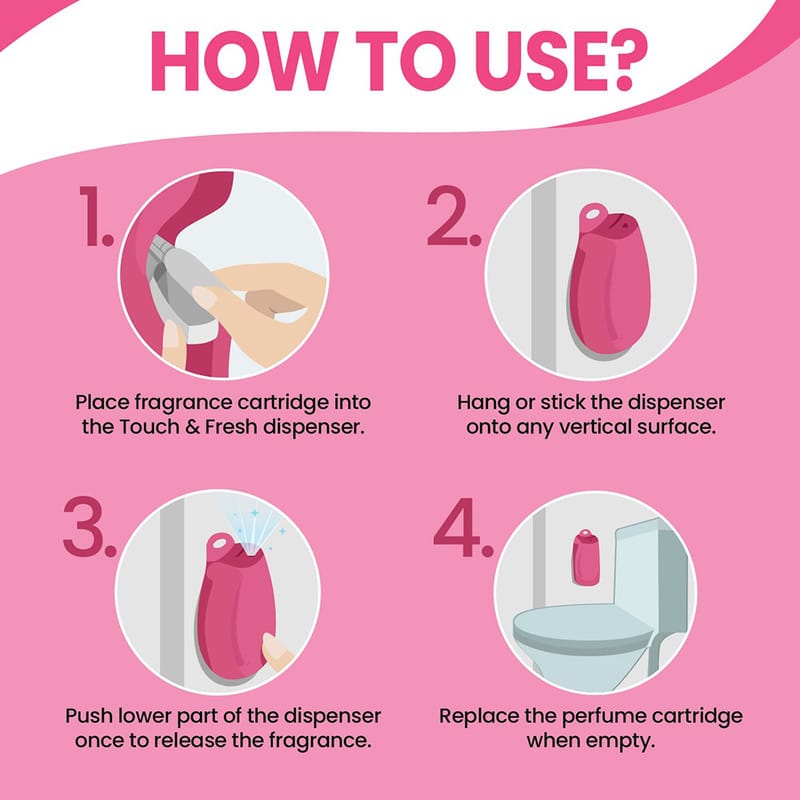 HOW TO USE?

1.

Place fragrance cartridge into the Touch & Fresh dispenser.

2.

Hang or stick the dispenser onto any vertical surface.

3.

Push lower part of the dispenser once to release the fragrance.

4.

Replace the perfume cartridge when empty.