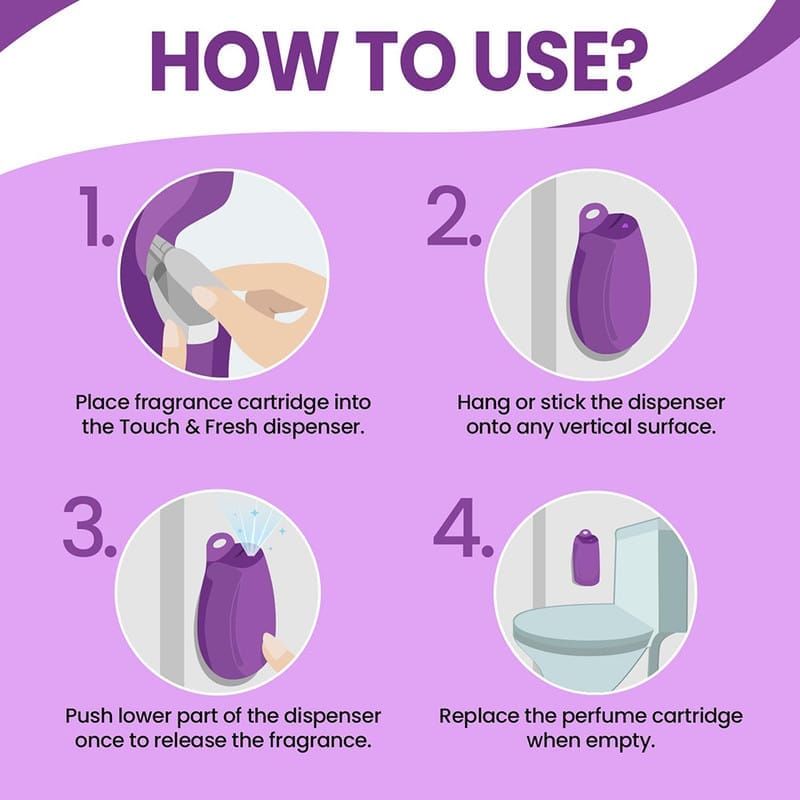 HOW TO USE?

1.

Place fragrance cartridge into the Touch & Fresh dispenser.

2.

Hang or stick the dispenser onto any vertical surface.

3.

Push lower part of the dispenser once to release the fragrance.

4.

Replace the perfume cartridge when empty.