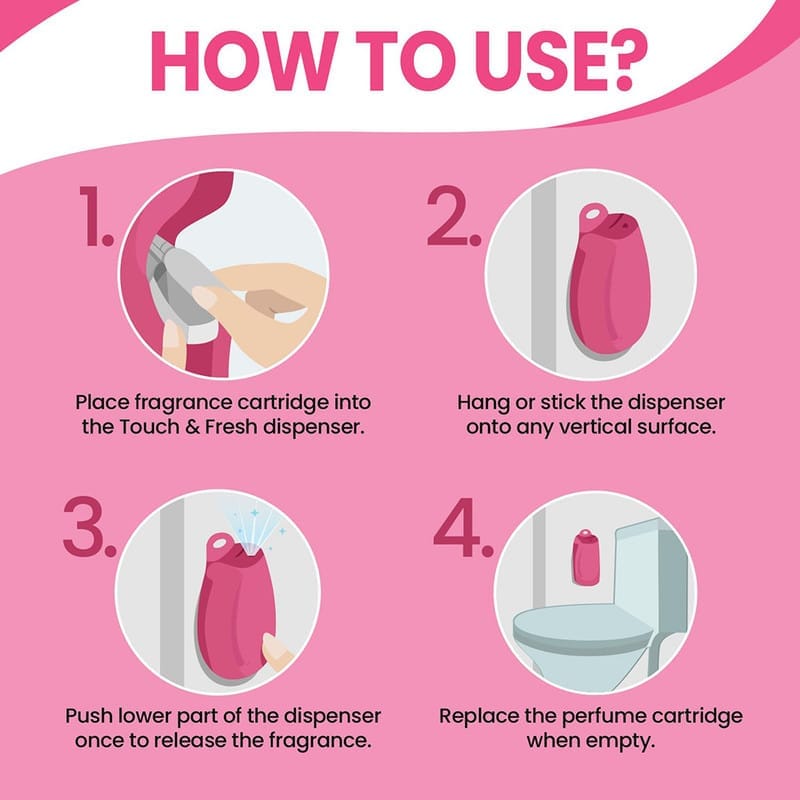 HOW TO USE?

1.

Place fragrance cartridge into the Touch & Fresh dispenser.

2.

Hang or stick the dispenser onto any vertical surface.

3.

Push lower part of the dispenser once to release the fragrance.

4.

Replace the perfume cartridge when empty.